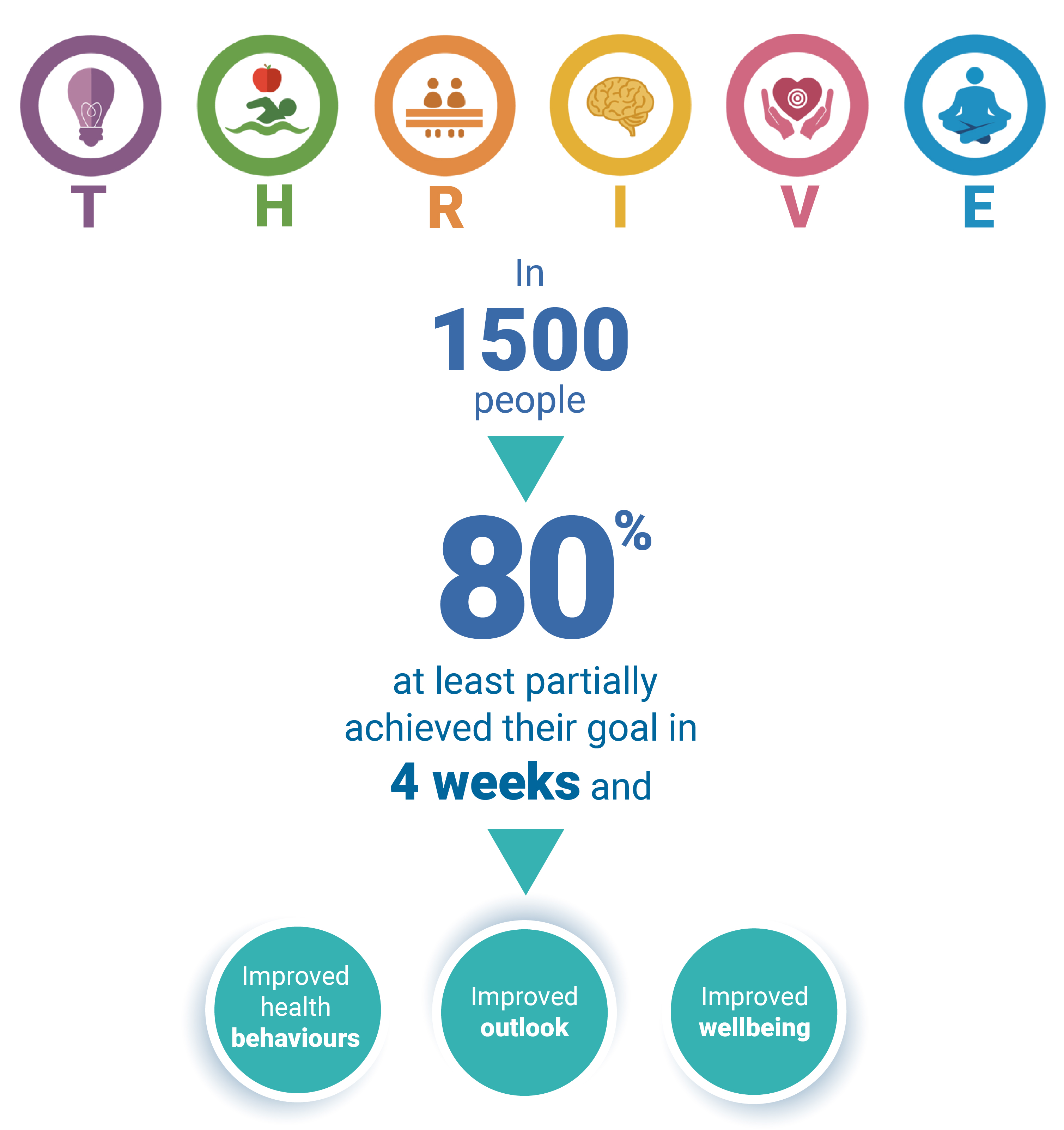 T H R I V E

In
1500
people

80%

at least partially achieved their goal in
4 weeks and

Improved health behaviours

Improved outlook

Improved wellbeing