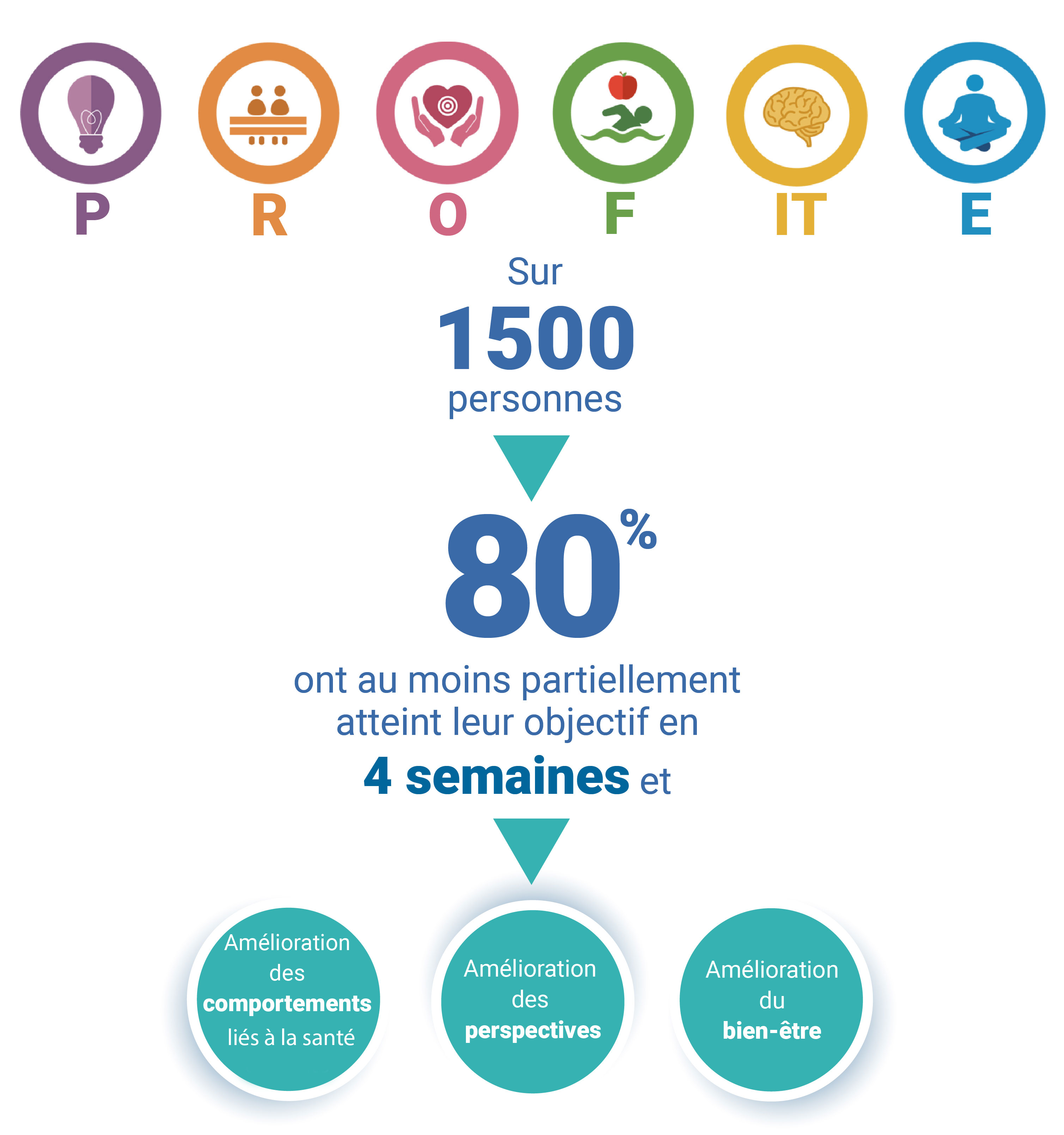 P R O F IT E

Sur
1500
personnes

80%

ont au moins partiellement atteint leur objectif en
4 semaines et

Amélioration des comportements liés à la santé

Amélioration des perspectives

Amélioration du bien-être